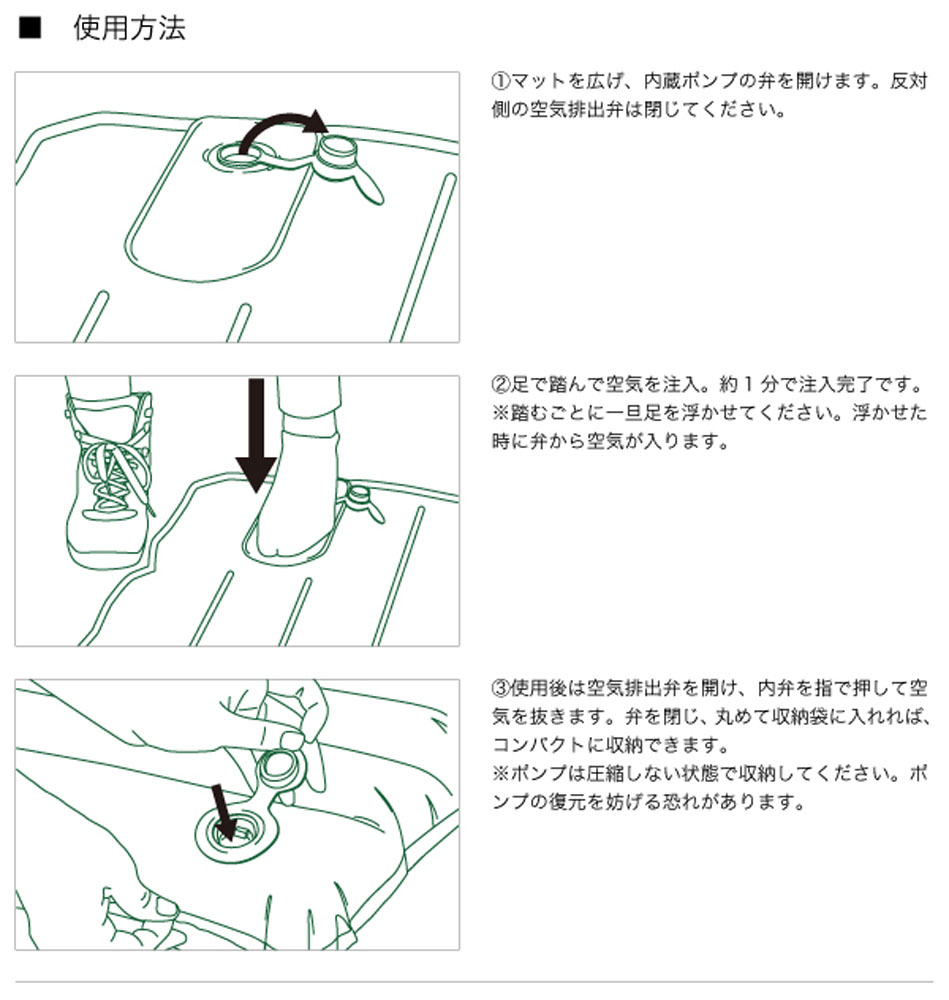 ■　使用方法

①マットを広げ、内蔵ポンプの弁を開けます。反対側の空気排出弁は閉じてください。

②足で踏んで空気を注入。約１分で注入完了です。
※踏むごとに一旦足を浮かせてください。浮かせた時に弁から空気が入ります。

③使用後は空気排出弁を開け、内弁を指で押して空気を抜きます。弁を閉じ、丸めて収納袋に入れれば、コンパクトに収納できます。
※ポンプは圧縮しない状態で収納してください。ポンプの復元を妨げる恐れがあります。