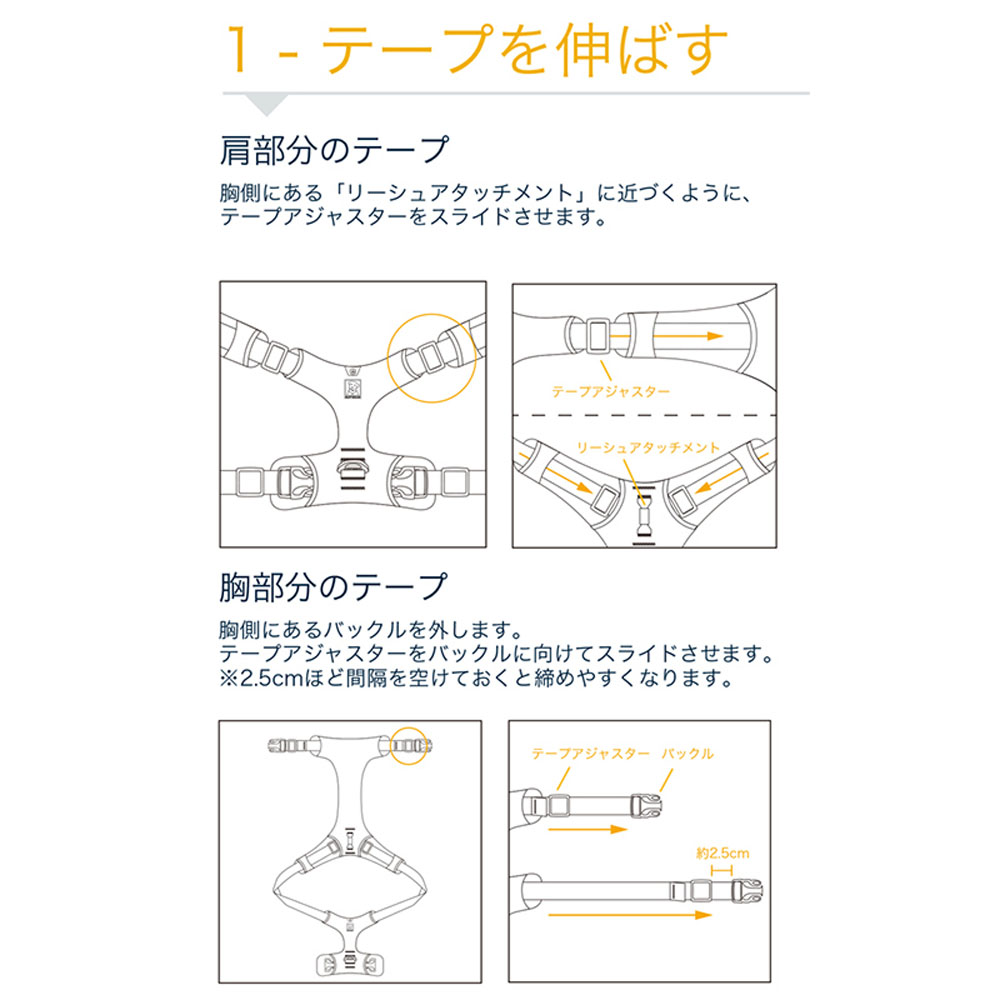 1 - テープを伸ばす

肩部分のテープ

胸側にある「リーシュアタッチメント」に近づくように、テープアジャスターをスライドさせます。

テープアジャスター

リーシュアタッチメント

胸部分のテープ

胸側にあるバックルを外します。
テープアジャスターをバックルに向けてスライドさせます。
※2.5cmほど間隔を空けておくと締めやすくなります。

テープアジャスター　バックル

約2.5cm