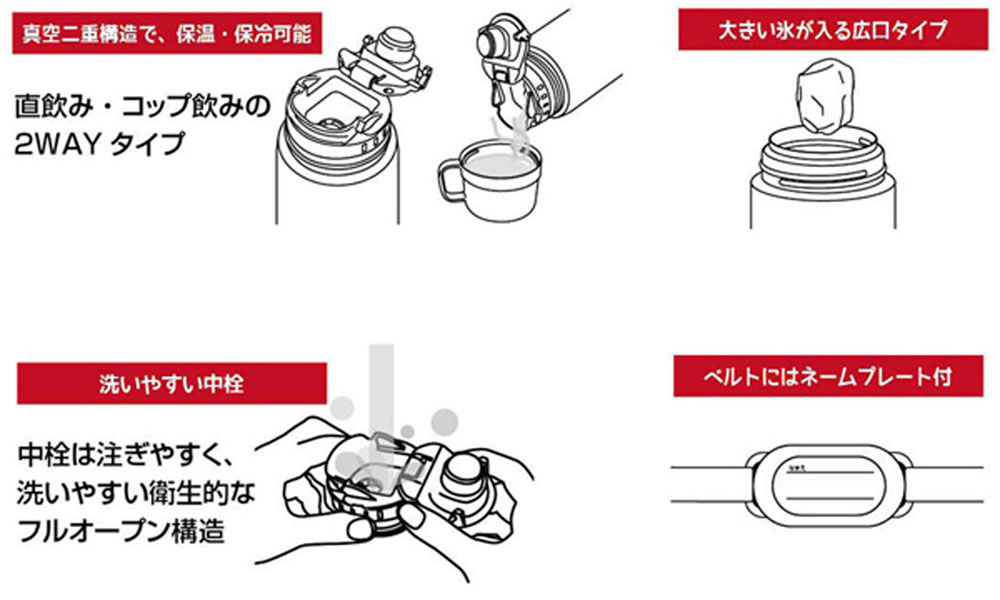 真空二重構造で、保温・保冷可能

直飲み・コップ飲みの 2WAY タイプ

大きい氷が入る広口タイプ

洗いやすい中栓

中栓は注ぎやすく、洗いやすい衛生的なフルオープン構造

ベルトにはネームプレート付

なまえ