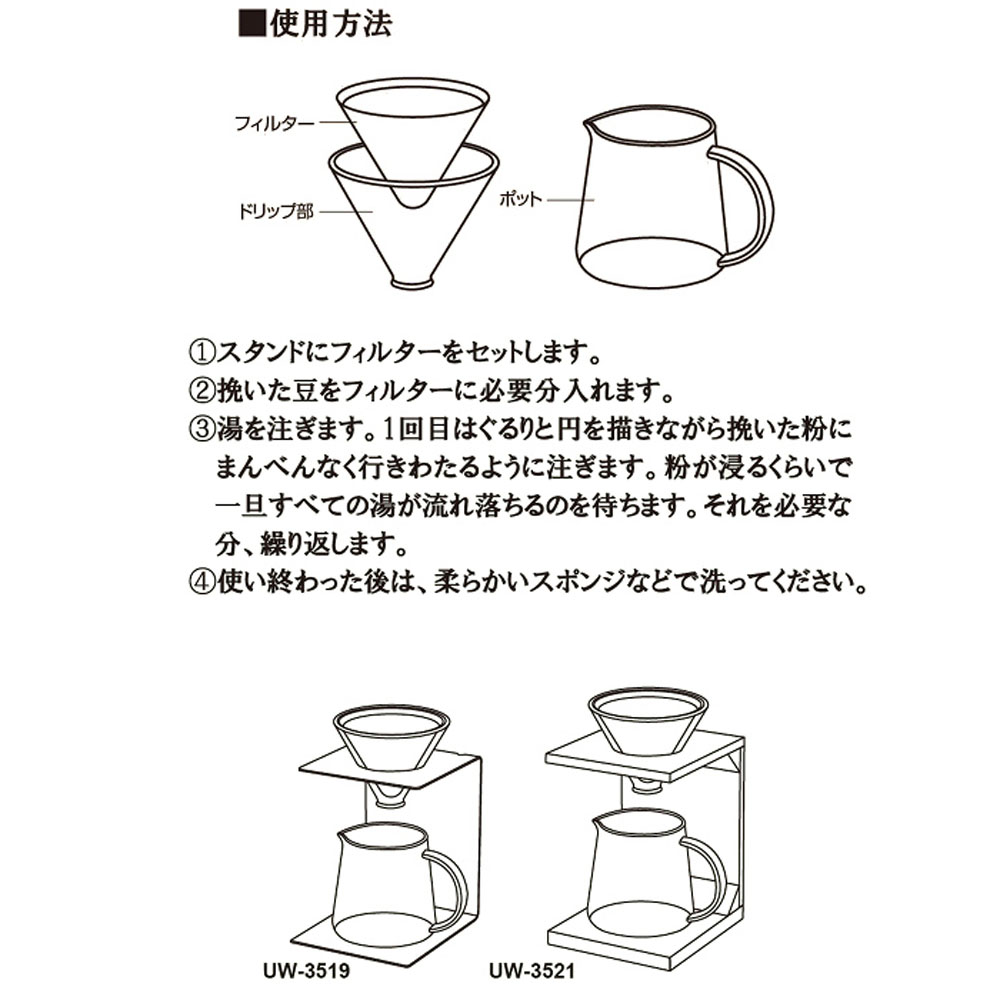 ■使用方法

フィルター

ドリップ部

ポット

①スタンドにフィルターをセットします。
②挽いた豆をフィルターに必要分入れます。
③湯を注ぎます。1回目はぐるりと円を描きながら挽いた粉にまんべんなく行きわたるように注ぎます。粉が浸るくらいで一旦すべての湯が流れ落ちるのを待ちます。それを必要な分、繰り返します。
④使い終わった後は、柔らかいスポンジなどで洗ってください。

UW-3519

UW-3521